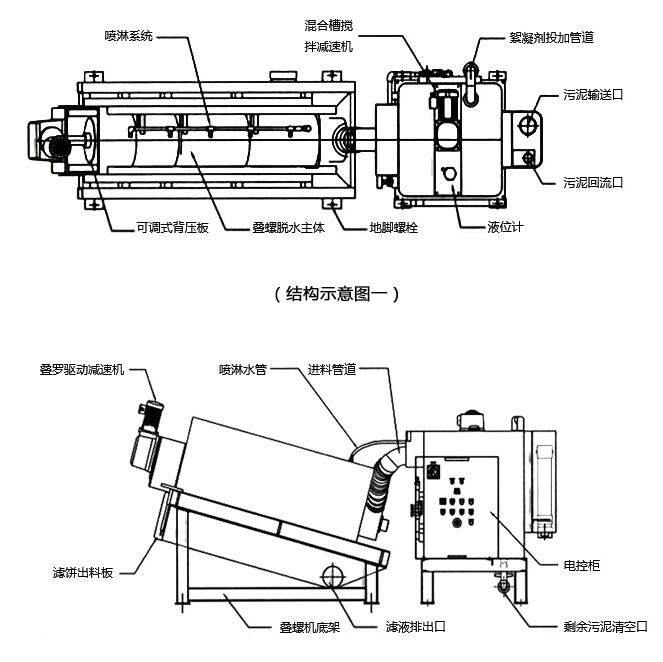 喷淋系统

混合槽搅拌减速机

絮凝剂投加管道

污泥输送口

污泥回流口

可调式背压板

叠螺脱水主体

地脚螺栓

液位计

（结构示意图一）

叠罗驱动减速机

喷淋水管

进料管道

滤饼出料板

电控柜

叠螺机底架

滤液排出口

剩余污泥清空口